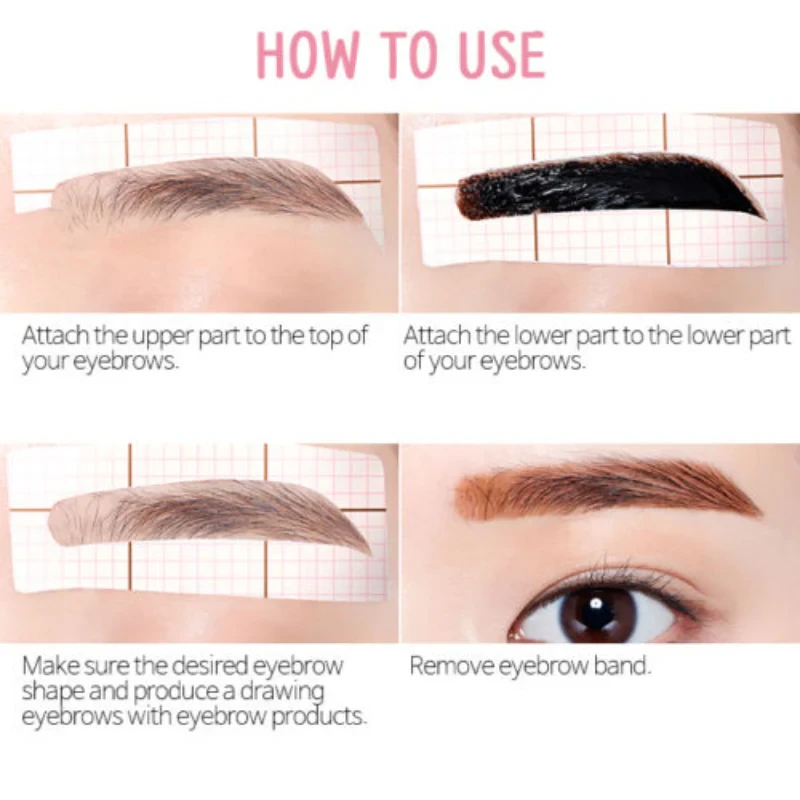 HOW TO USE

Attach the upper part to the top of your eyebrows.

Attach the lower part to the lower part of your eyebrows.

Make sure the desired eyebrow shape and produce a drawing eyebrows with eyebrow products.

Remove eyebrow band.