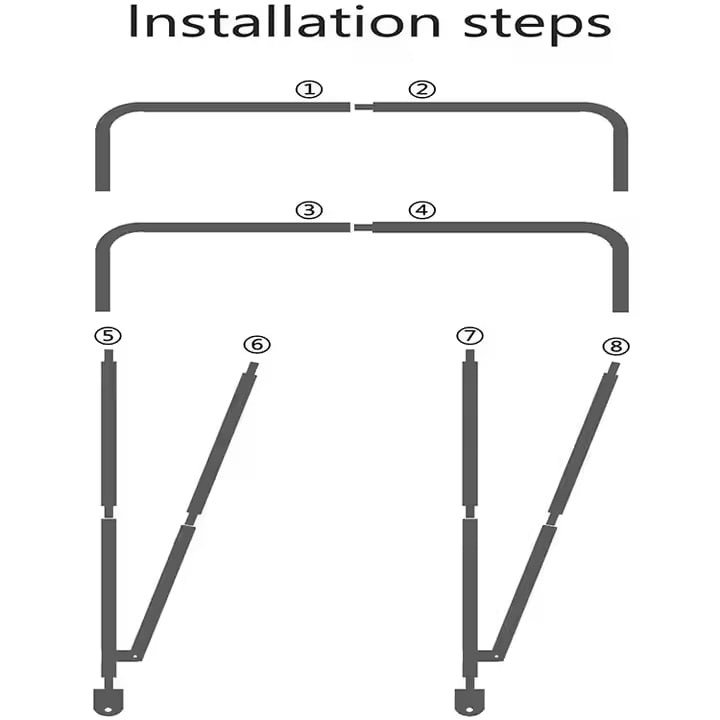 Installation steps

①
②
③
④
⑤
⑥
⑦
⑧