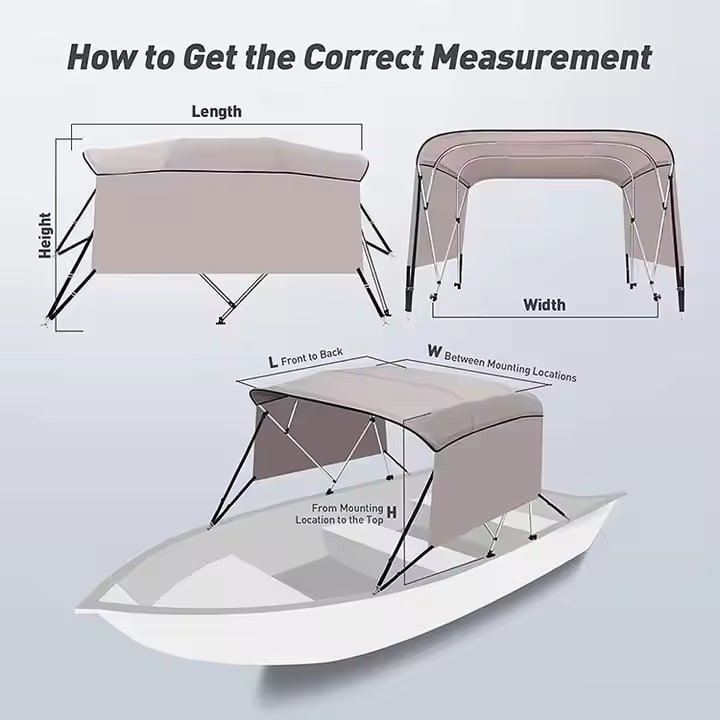 How to Get the Correct Measurement

Length

Height

Width

L Front to Back

W Between Mounting Locations

From Mounting Location to the Top H