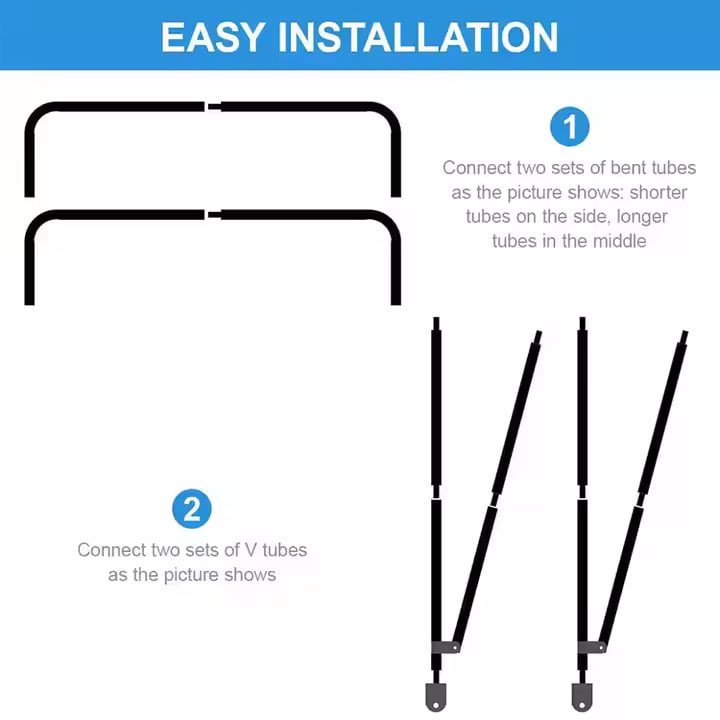 EASY INSTALLATION

1

Connect two sets of bent tubes as the picture shows: shorter tubes on the side, longer tubes in the middle

2

Connect two sets of V tubes as the picture shows