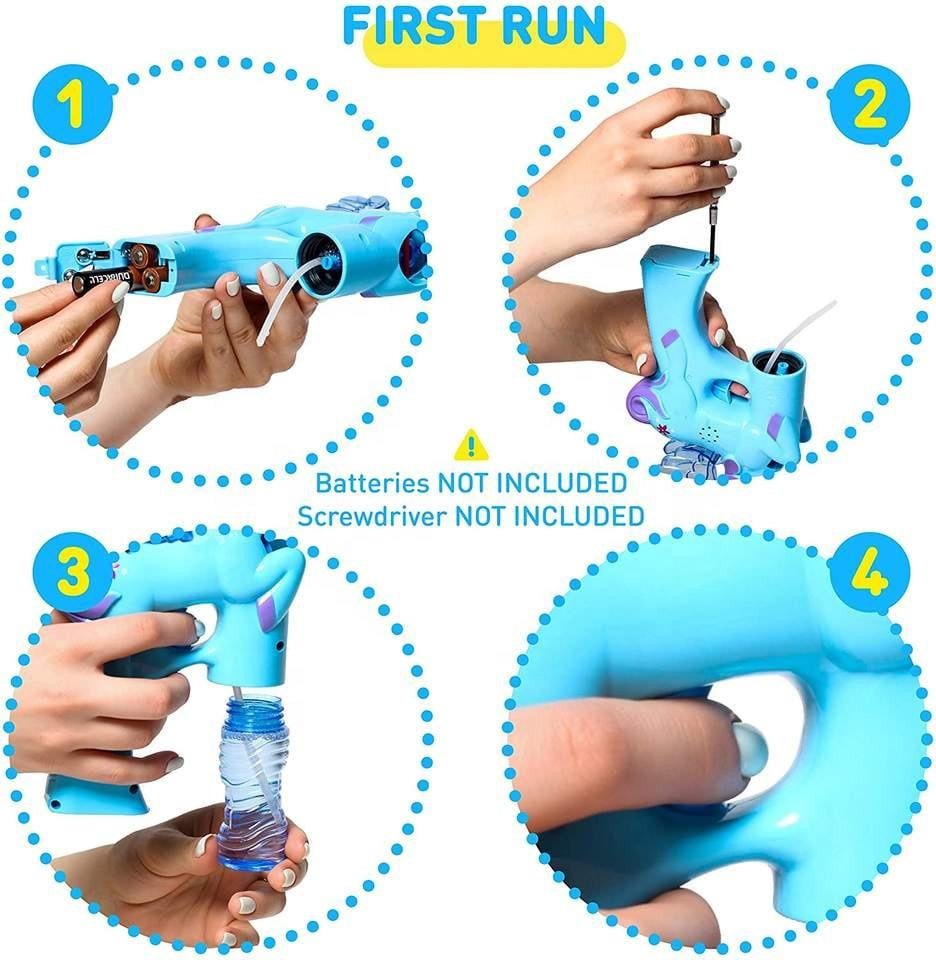 FIRST RUN

1

2

DURACELL

Batteries NOT INCLUDED
Screwdriver NOT INCLUDED

3

4